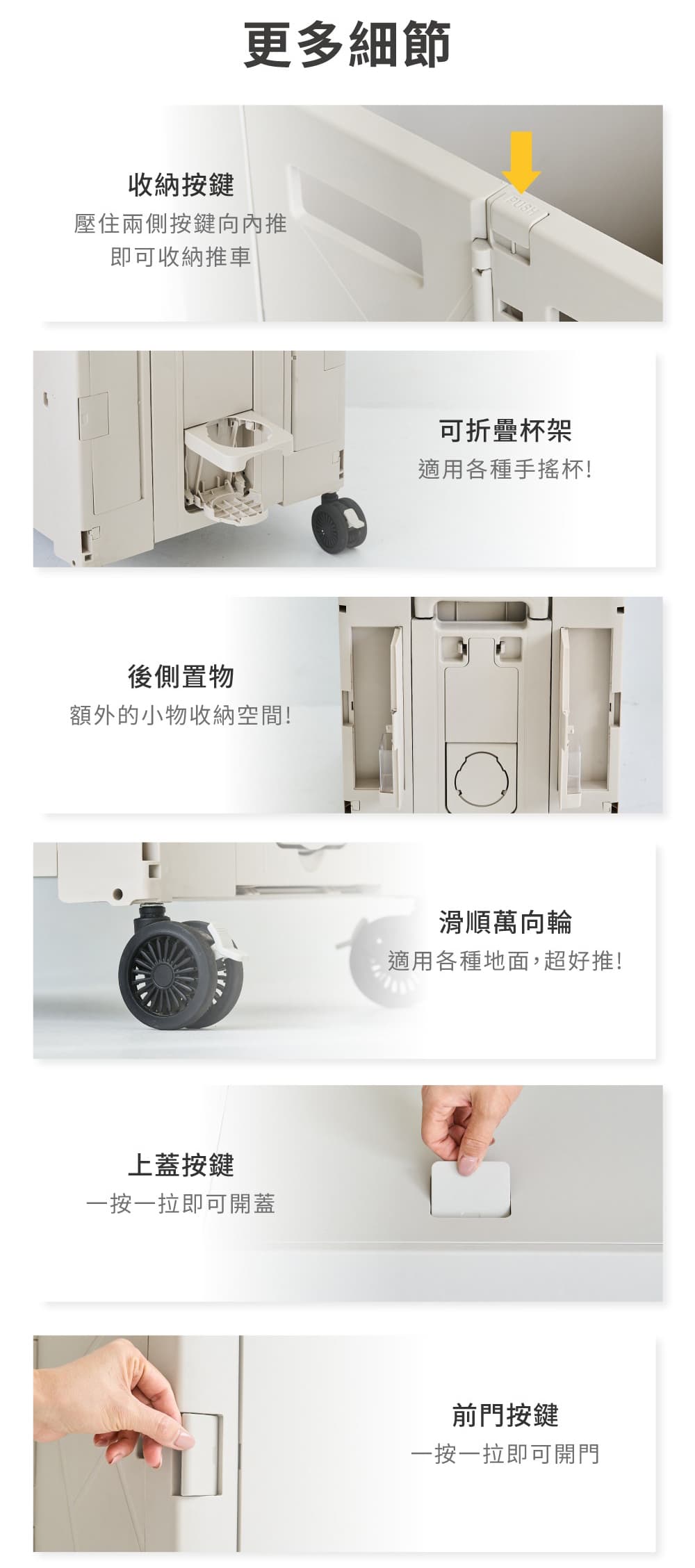 更多細節

收納按鍵
壓住兩側按鍵向內推
即可收納推車

PUSH

可折疊杯架
適用各種手搖杯!

後側置物
額外的小物收納空間!

滑順萬向輪
適用各種地面，超好推!

上蓋按鍵
一按一拉即可開蓋

前門按鍵
一按一拉即可開門